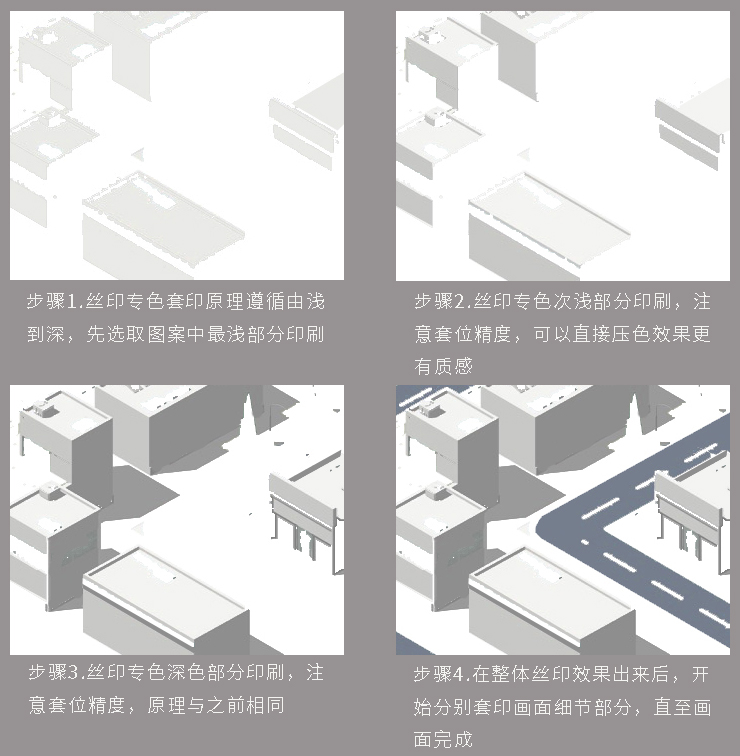 步骤1.丝印专色套印原理遵循由浅到深，先选取图案中最浅部分印刷

步骤2.丝印专色次浅部分印刷，注意套位精度，可以直接压色效果更有质感

步骤3.丝印专色深色部分印刷，注意套位精度，原理与之前相同

步骤4.在整体丝印效果出来后，开始分别套印画面细节部分，直至画面完成